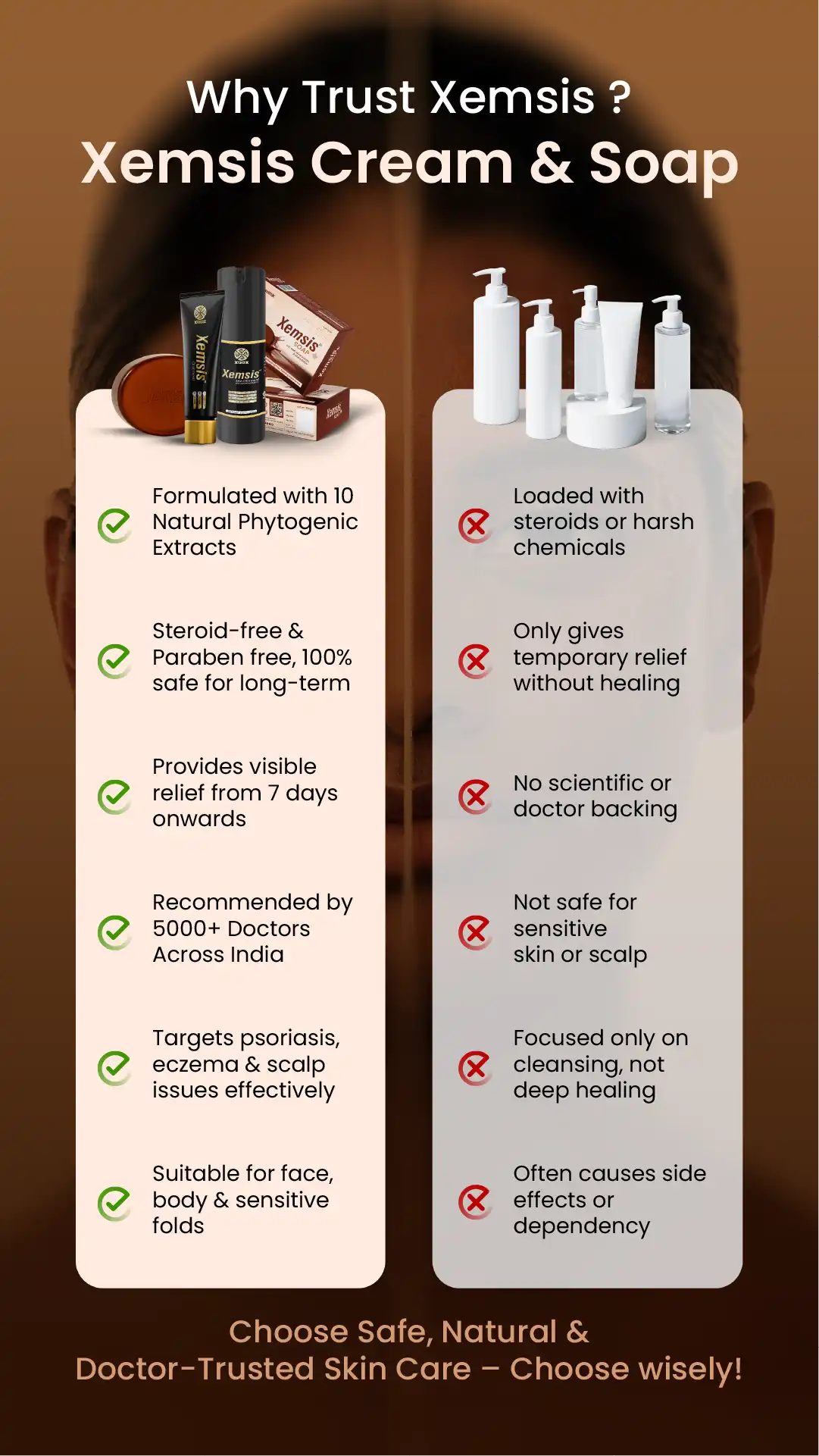 Why Trust Xemsis ?
Xemsis Cream & Soap

Xemsis
Xemsis
Xemsis SOAP

Formulated with 10 Natural Phytogenic Extracts

Steroid-free & Paraben free, 100% safe for long-term

Provides visible relief from 7 days onwards

Recommended by 5000+ Doctors Across India

Targets psoriasis, eczema & scalp issues effectively

Suitable for face, body & sensitive folds

Loaded with steroids or harsh chemicals

Only gives temporary relief without healing

No scientific or doctor backing

Not safe for sensitive skin or scalp

Focused only on cleansing, not deep healing

Often causes side effects or dependency

Choose Safe, Natural & Doctor-Trusted Skin Care – Choose wisely!